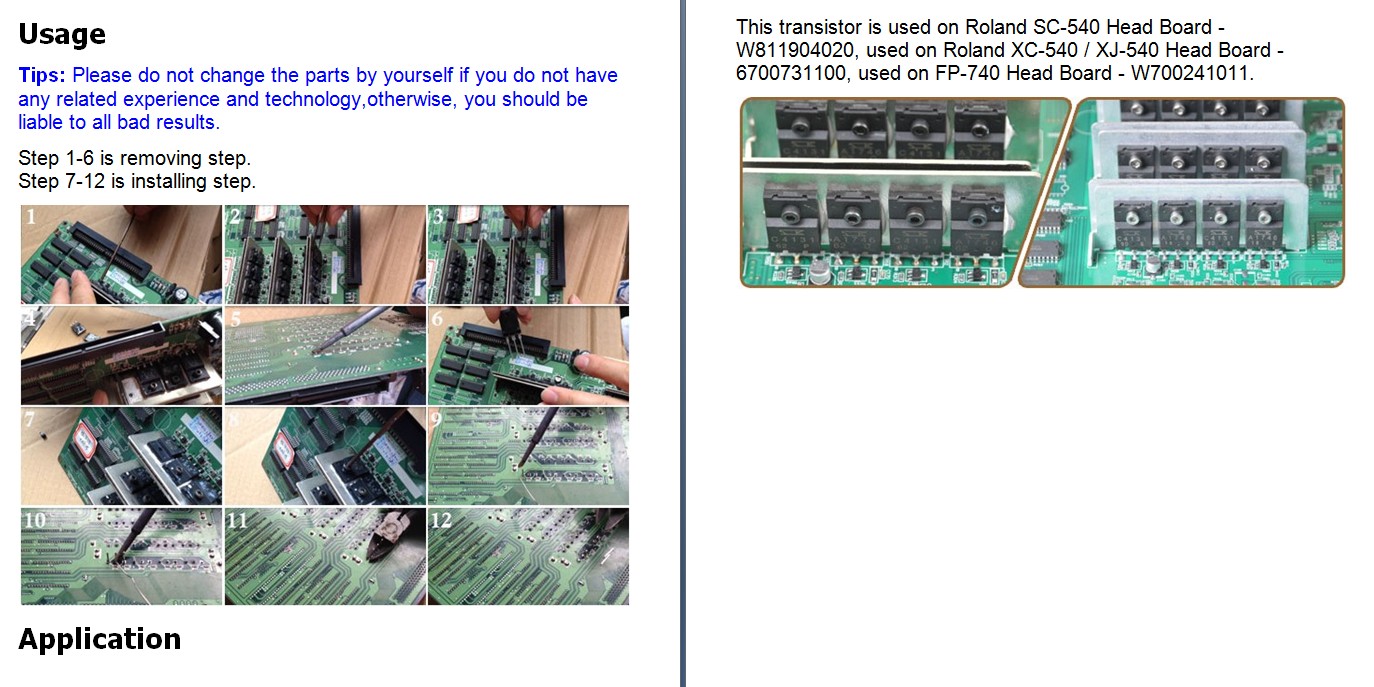 Usage

Tips: Please do not change the parts by yourself if you do not have any related experience and technology,otherwise, you should be liable to all bad results.

Step 1-6 is removing step.
Step 7-12 is installing step.

1 2 3
4 5 6
7 8 9
10 11 12

Application

This transistor is used on Roland SC-540 Head Board - W811904020, used on Roland XC-540 / XJ-540 Head Board - 6700731100, used on FP-740 Head Board - W700241011.